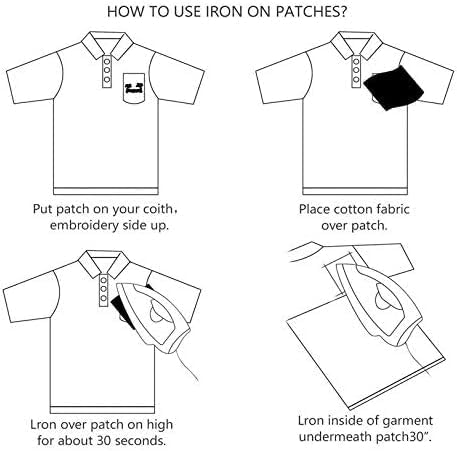 HOW TO USE IRON ON PATCHES?

Put patch on your coith, embroidery side up.

Place cotton fabric over patch.

Lron over patch on high for about 30 seconds.

Lron inside of garment undermeath patch30".