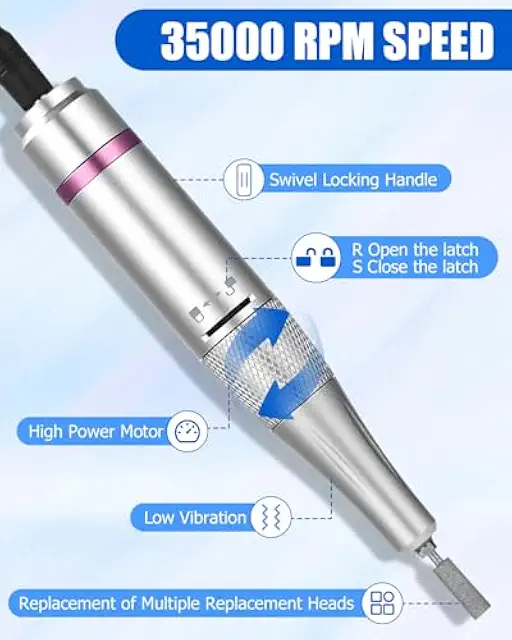 35000 RPM SPEED

Swivel Locking Handle

R Open the latch
S Close the latch

High Power Motor

Low Vibration

Replacement of Multiple Replacement Heads