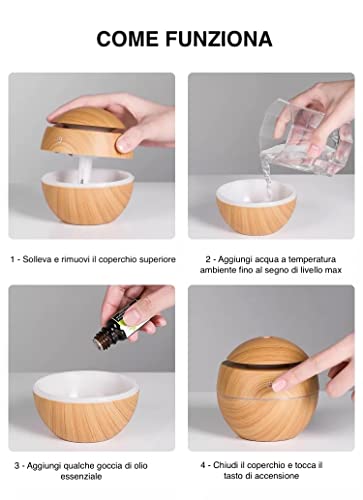 COME FUNZIONA

1 - Solleva e rimuovi il coperchio superiore

2 - Aggiungi acqua a temperatura ambiente fino al segno di livello max

3 - Aggiungi qualche goccia di olio essenziale

4 - Chiudi il coperchio e tocca il tasto di accensione