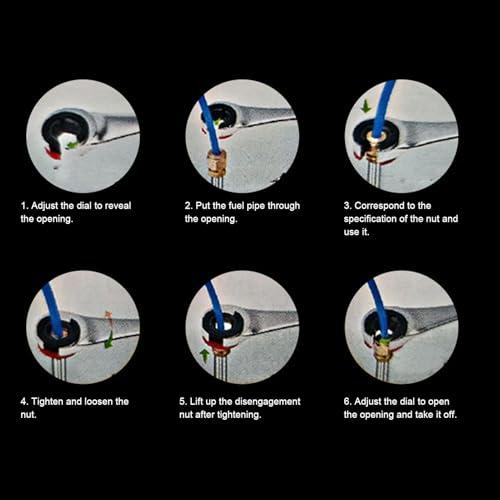 1. Adjust the dial to reveal the opening.

2. Put the fuel pipe through the opening.

3. Correspond to the specification of the nut and use it.

4. Tighten and loosen the nut.

5. Lift up the disengagement nut after tightening.

6. Adjust the dial to open the opening and take it off.