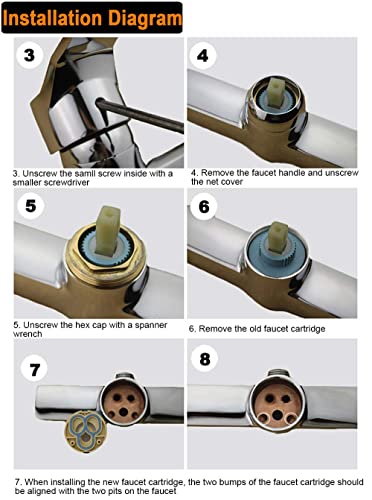 Installation Diagram

3

3. Unscrew the samll screw inside with a smaller screwdriver

4

4. Remove the faucet handle and unscrew the net cover

5

5. Unscrew the hex cap with a spanner wrench

6

6. Remove the old faucet cartridge

7

8

7. When installing the new faucet cartridge, the two bumps of the faucet cartridge should be aligned with the two pits on the faucet