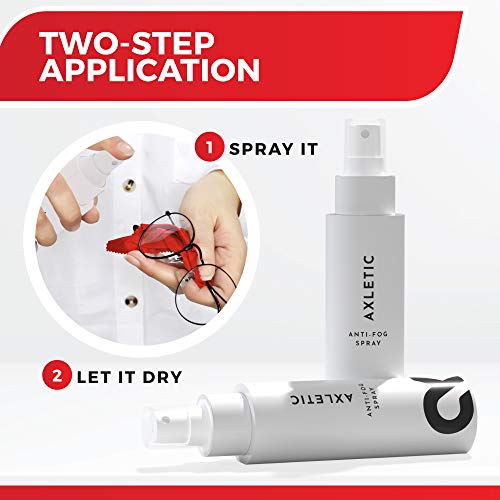 TWO-STEP APPLICATION

1 SPRAY IT

2 LET IT DRY

AXLETIC
ANTI-FOG SPRAY

AXLETIC
ANTI-FOG SPRAY