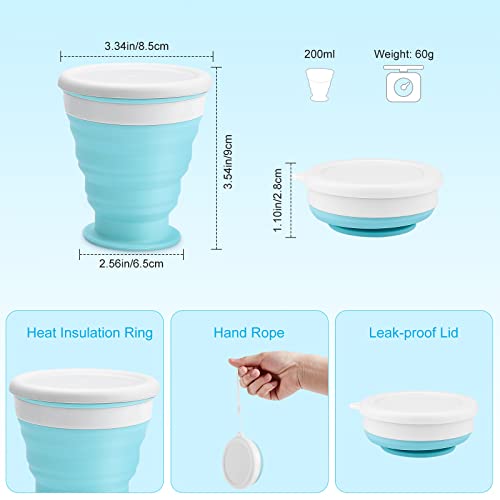 3.34in/8.5cm

200ml

Weight: 60g

3.54in/9cm

1.10in/2.8cm

2.56in/6.5cm

Heat Insulation Ring

Hand Rope

Leak-proof Lid