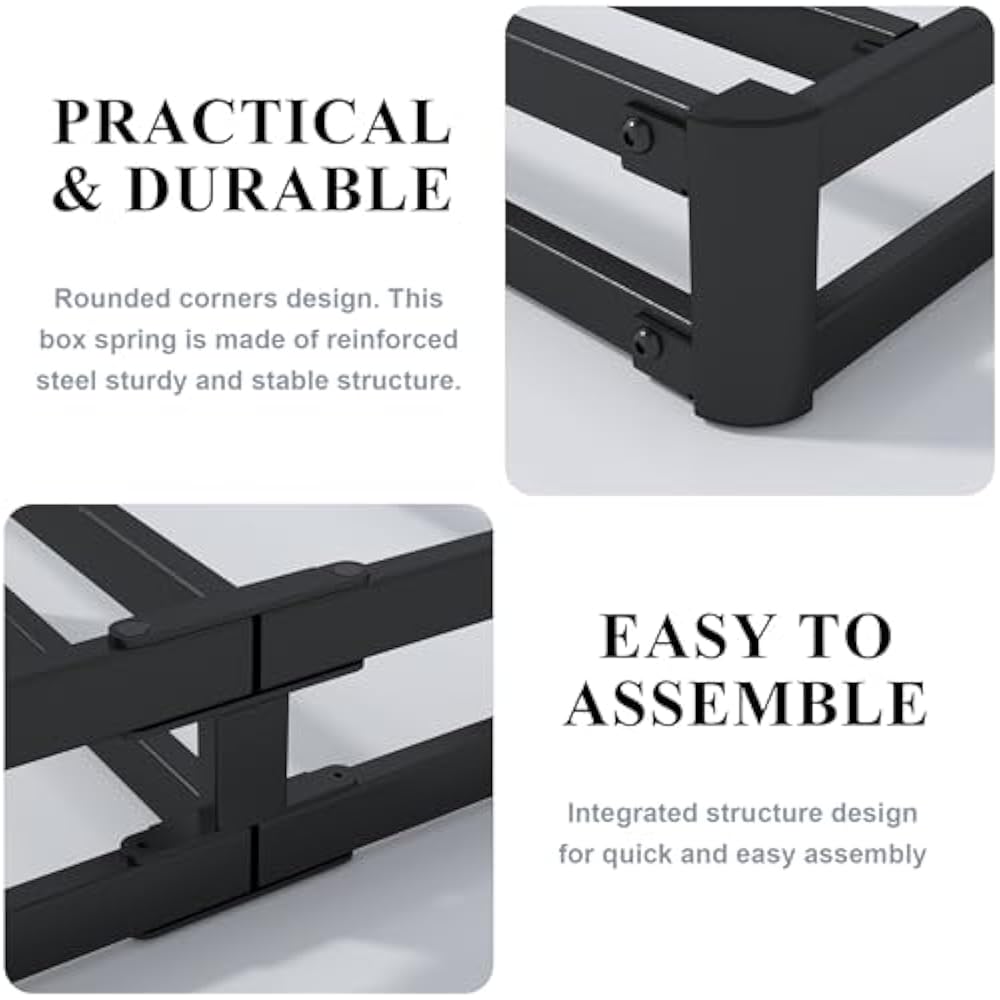 PRACTICAL & DURABLE

Rounded corners design. This box spring is made of reinforced steel sturdy and stable structure.

EASY TO ASSEMBLE

Integrated structure design for quick and easy assembly