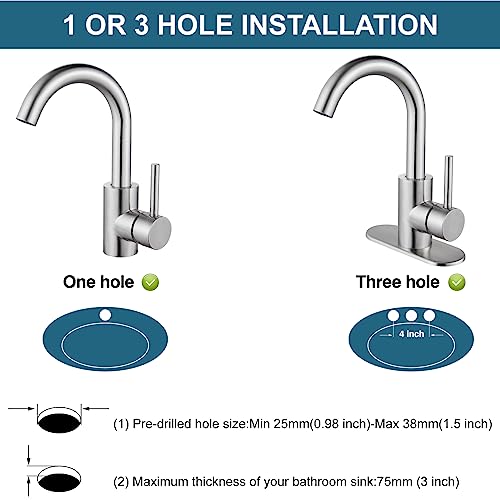 1 OR 3 HOLE INSTALLATION

One hole

Three hole

4 Inch

(1) Pre-drilled hole size:Min 25mm(0.98 inch)-Max 38mm(1.5 inch)

(2) Maximum thickness of your bathroom sink:75mm (3 inch)