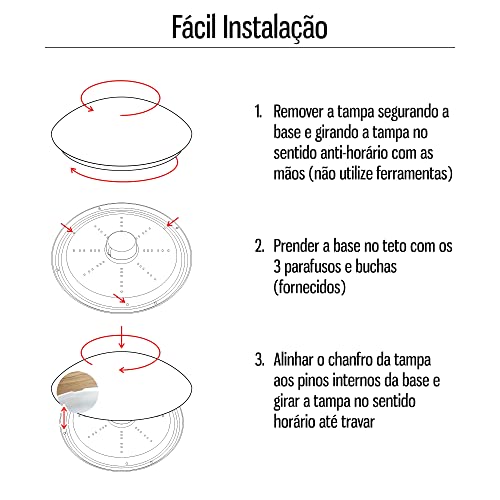 Fácil Instalação

1. Remover a tampa segurando a base e girando a tampa no sentido anti-horário com as mãos (não utilize ferramentas)

2. Prender a base no teto com os 3 parafusos e buchas (fornecidos)

3. Alinhar o chanfro da tampa aos pinos internos da base e girar a tampa no sentido horário até travar