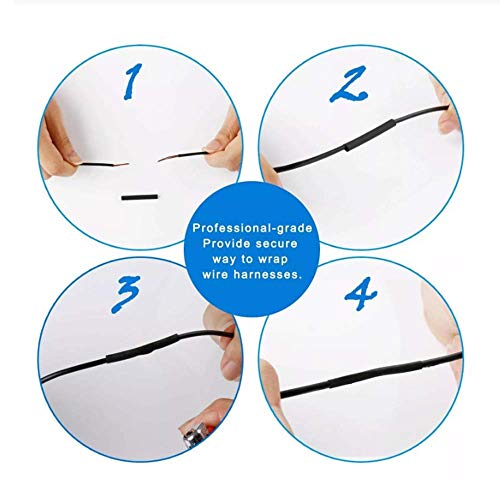 1

2

Professional-grade
Provide secure
way to wrap
wire harnesses.

3

4