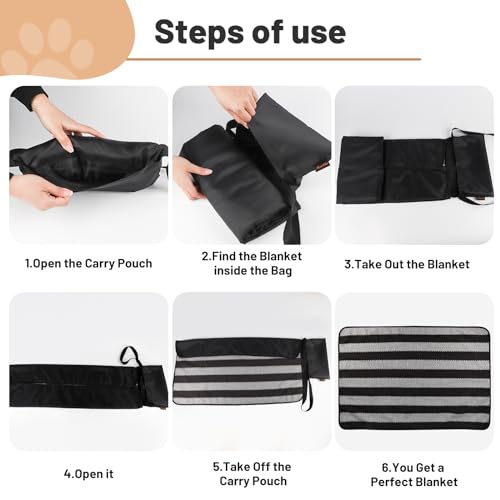 Steps of use

1.Open the Carry Pouch

2.Find the Blanket inside the Bag

3.Take Out the Blanket

4.Open it

5.Take Off the Carry Pouch

6.You Get a Perfect Blanket