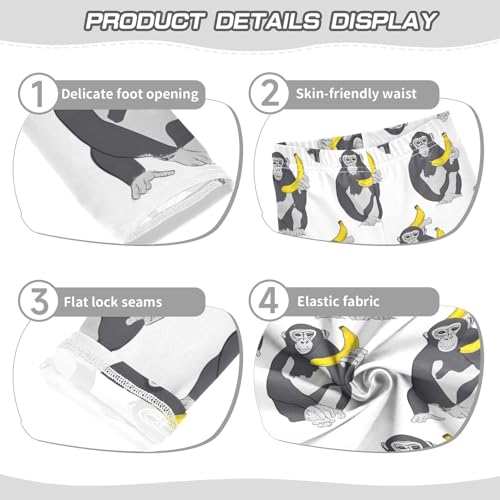 PRODUCT DETAILS DISPLAY

1 Delicate foot opening

2 Skin-friendly waist

3 Flat lock seams

4 Elastic fabric