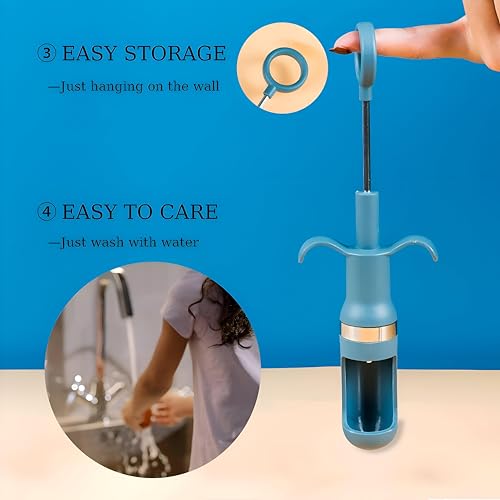 ③ EASY STORAGE

—Just hanging on the wall

④ EASY TO CARE

—Just wash with water