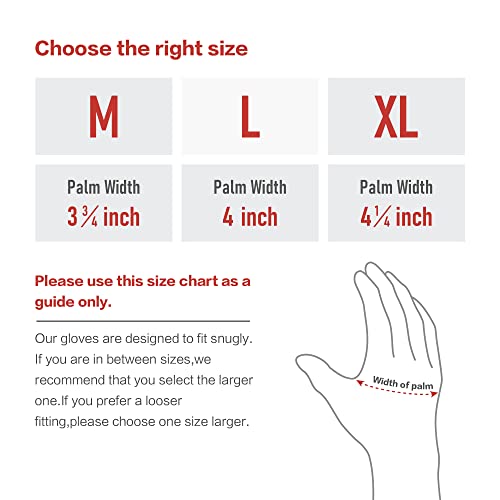 Choose the right size

| M | L | XL |
|---|---|---|
| Palm Width $3\frac{3}{4}$ inch | Palm Width 4 inch | Palm Width $4\frac{1}{4}$ inch |

Please use this size chart as a guide only.

Our gloves are designed to fit snugly. If you are in between sizes,we recommend that you select the larger one.If you prefer a looser fitting,please choose one size larger.

Width of palm