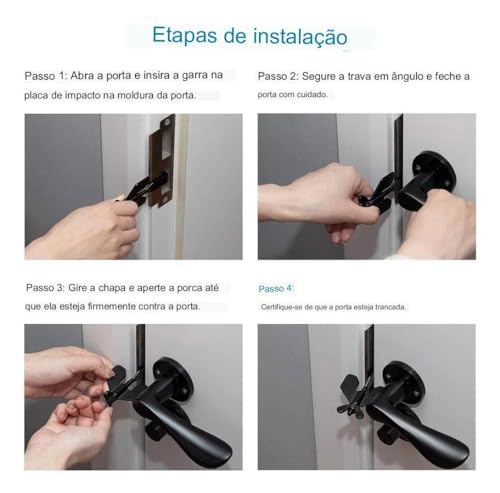 Etapas de instalação

Passo 1: Abra a porta e insira a garra na placa de impacto na moldura da porta.

Passo 2: Segure a trava em ângulo e feche a porta com cuidado.

Passo 3: Gire a chapa e aperte a porca até que ela esteja firmemente contra a porta.

Passo 4:

Certifique-se de que a porta esteja trancada.