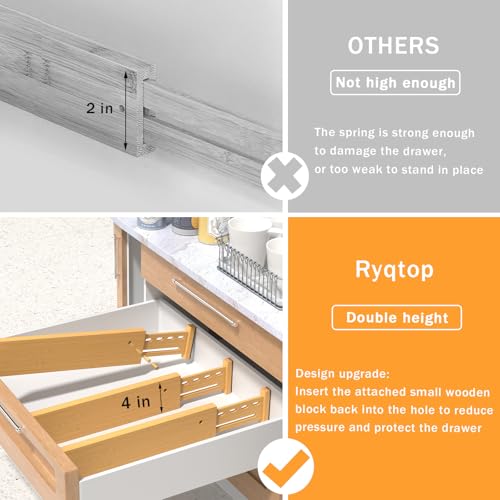 2 in

OTHERS

Not high enough

The spring is strong enough to damage the drawer, or too weak to stand in place

4 in

Ryqtop

Double height

Design upgrade:
Insert the attached small wooden block back into the hole to reduce pressure and protect the drawer