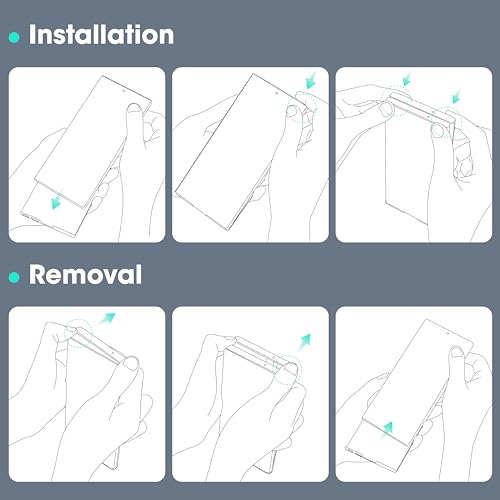 Installation

Removal