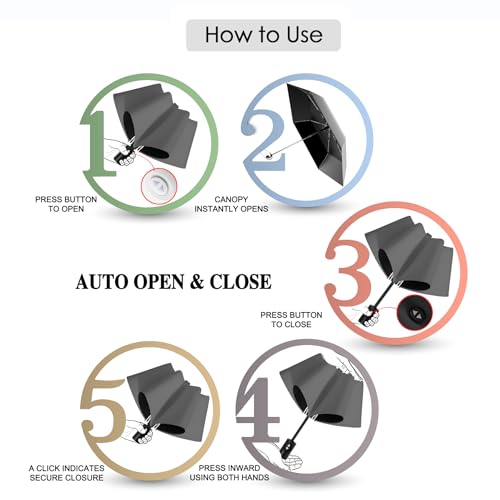 How to Use

1
PRESS BUTTON TO OPEN

2
CANOPY INSTANTLY OPENS

AUTO OPEN & CLOSE

3
PRESS BUTTON TO CLOSE

5
A CLICK INDICATES SECURE CLOSURE

4
PRESS INWARD USING BOTH HANDS