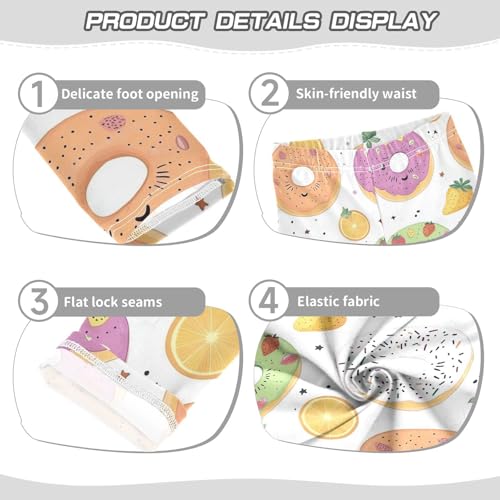 PRODUCT DETAILS DISPLAY

1 Delicate foot opening

2 Skin-friendly waist

3 Flat lock seams

4 Elastic fabric