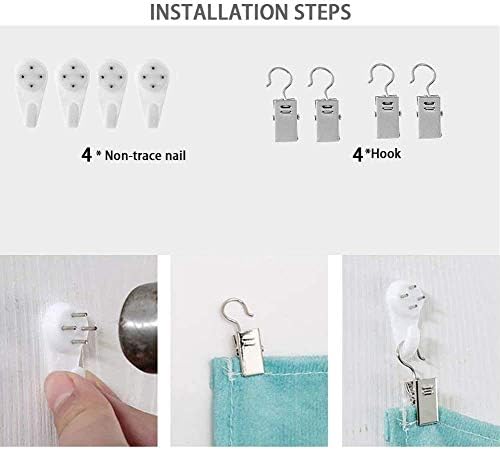 INSTALLATION STEPS

4 * Non-trace nail

4 *Hook