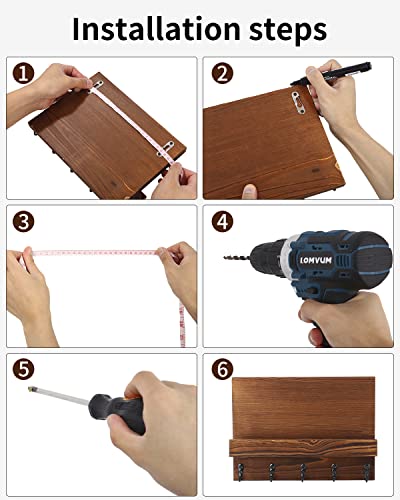 Installation steps

1

2

3

4

LOMVUM

5

6