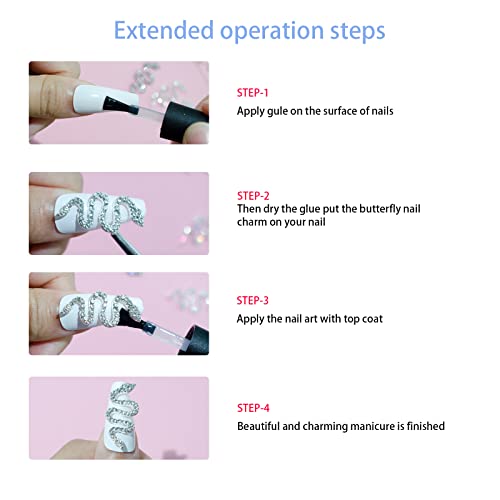 Extended operation steps

STEP-1
Apply gule on the surface of nails

STEP-2
Then dry the glue put the butterfly nail charm on your nail

STEP-3
Apply the nail art with top coat

STEP-4
Beautiful and charming manicure is finished