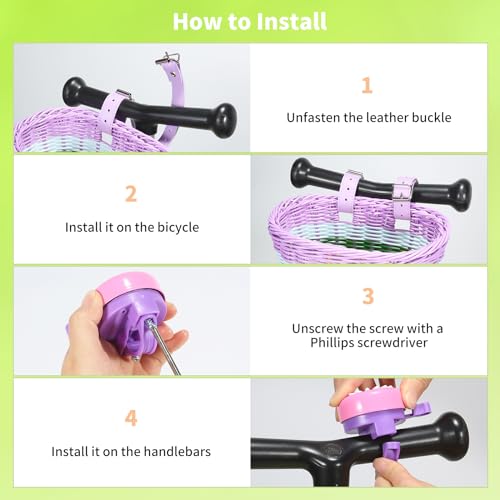 How to Install

1

Unfasten the leather buckle

2

Install it on the bicycle

3

Unscrew the screw with a Phillips screwdriver

4

Install it on the handlebars