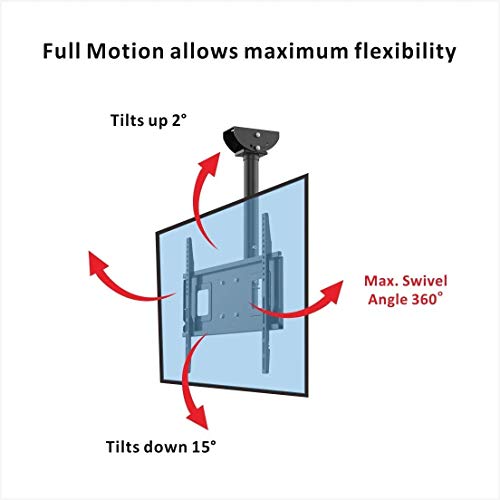 Full Motion allows maximum flexibility

Tilts up 2°

Max. Swivel Angle 360°

Tilts down 15°