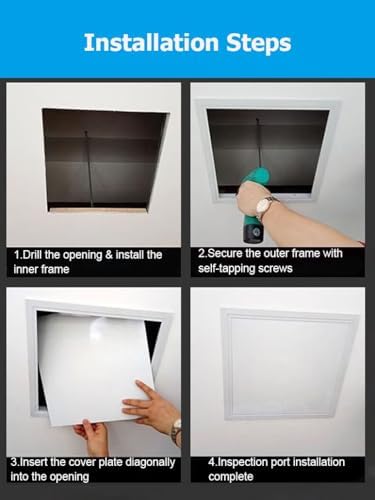 Installation Steps

1.Drill the opening & install the inner frame

2.Secure the outer frame with self-tapping screws

3.Insert the cover plate diagonally into the opening

4.Inspection port installation complete