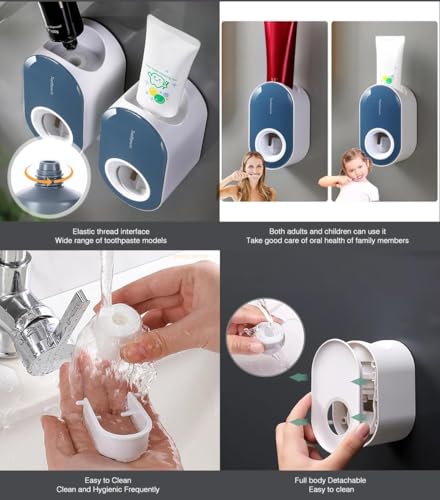 Elastic thread interface
Wide range of toothpaste models

Both adults and children can use it
Take good care of oral health of family members

Easy to Clean
Clean and Hygienic Frequently

Full body Detachable
Easy to clean