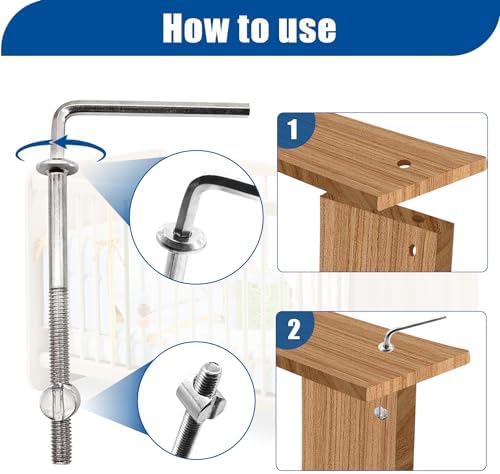 How to use

1

2