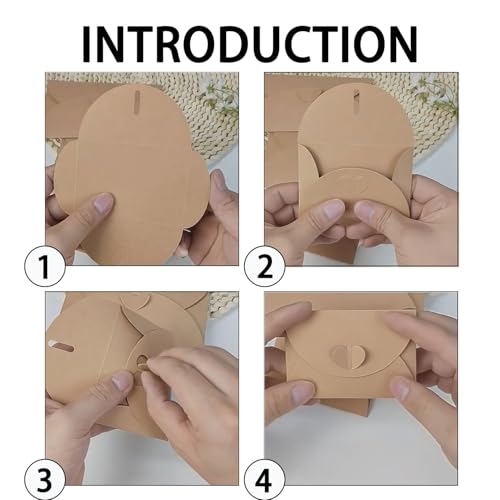 INTRODUCTION

1

2

3

4