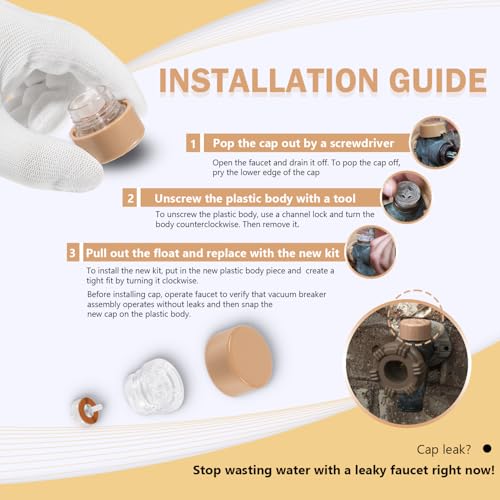 INSTALLATION GUIDE

1 Pop the cap out by a screwdriver

Open the faucet and drain it off. To pop the cap off, pry the lower edge of the cap

2 Unscrew the plastic body with a tool

To unscrew the plastic body, use a channel lock and turn the body counterclockwise. Then remove it.

3 Pull out the float and replace with the new kit

To install the new kit, put in the new plastic body piece and create a tight fit by turning it clockwise.

Before installing cap, operate faucet to verify that vacuum breaker assembly operates without leaks and then snap the new cap on the plastic body.

Cap leak?

Stop wasting water with a leaky faucet right now!