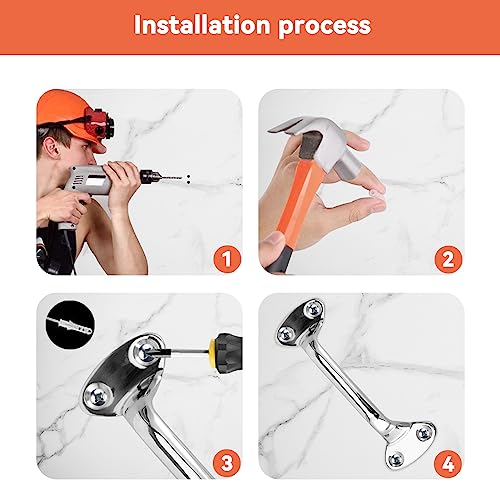 Installation process

1

2

3

4