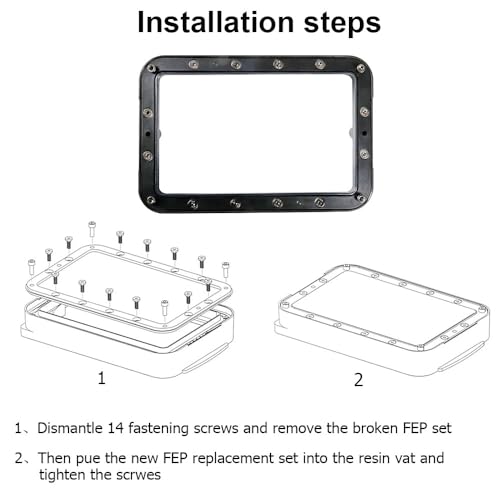 Installation steps

1

2

1、Dismantle 14 fastening screws and remove the broken FEP set

2、Then pue the new FEP replacement set into the resin vat and tighten the scrwes