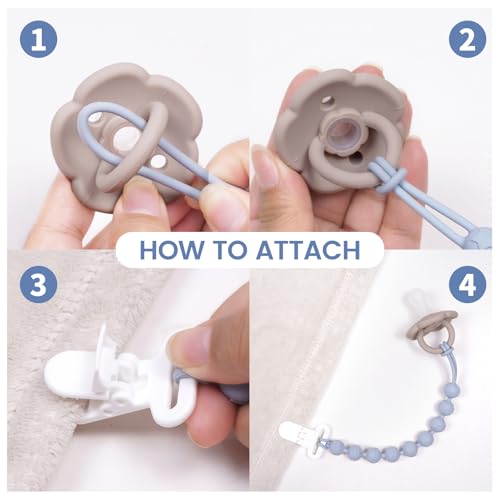 1

2

HOW TO ATTACH

3

4