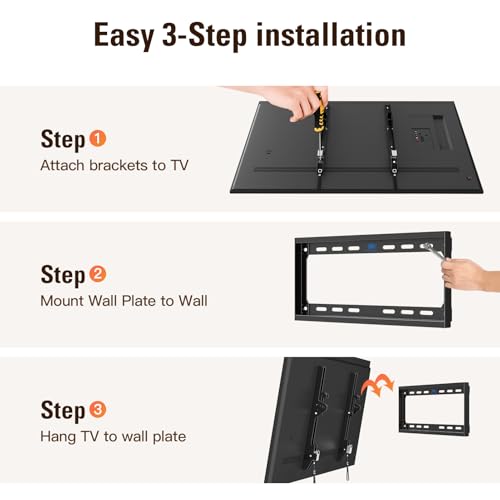 Easy 3-Step installation

Step 1
Attach brackets to TV

Step 2
Mount Wall Plate to Wall

Step 3
Hang TV to wall plate