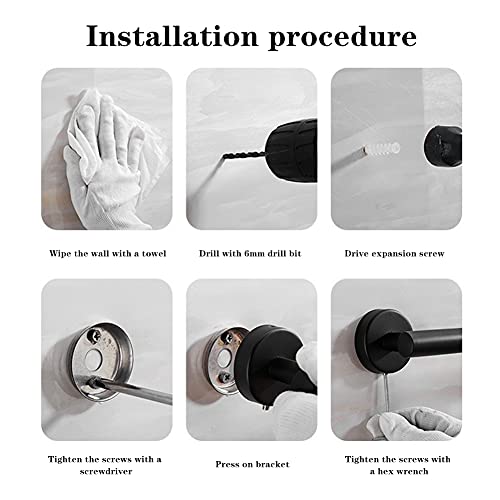 Installation procedure

Wipe the wall with a towel

Drill with 6mm drill bit

Drive expansion screw

Tighten the screws with a screwdriver

Press on bracket

Tighten the screws with a hex wrench