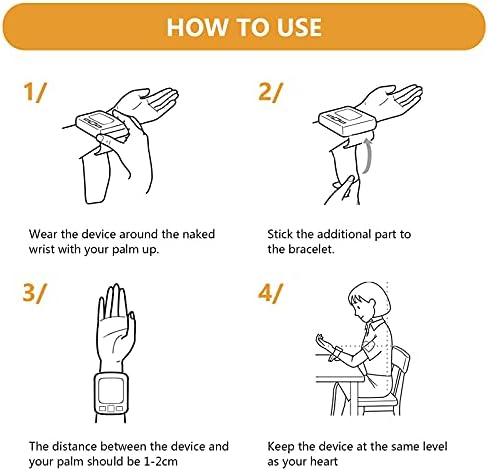 HOW TO USE

1/

Wear the device around the naked wrist with your palm up.

2/

Stick the additional part to the bracelet.

3/

The distance between the device and your palm should be 1-2cm

4/

Keep the device at the same level as your heart