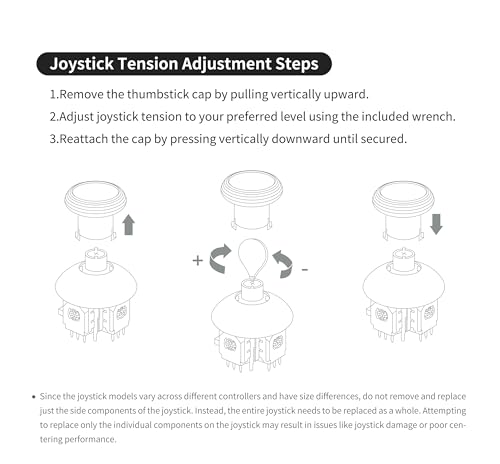 Joystick Tension Adjustment Steps

1.Remove the thumbstick cap by pulling vertically upward.

2.Adjust joystick tension to your preferred level using the included wrench.

3.Reattach the cap by pressing vertically downward until secured.

+

-

• Since the joystick models vary across different controllers and have size differences, do not remove and replace just the side components of the joystick. Instead, the entire joystick needs to be replaced as a whole. Attempting to replace only the individual components on the joystick may result in issues like joystick damage or poor centering performance.