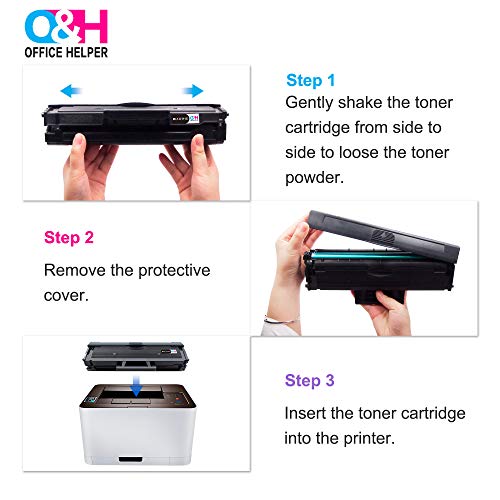 O&H
OFFICE HELPER

Step 1
Gently shake the toner cartridge from side to side to loose the toner powder.

Step 2
Remove the protective cover.

Step 3
Insert the toner cartridge into the printer.