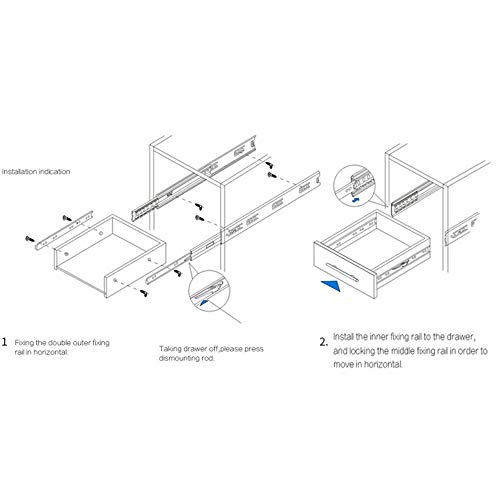 Installation indication

1 Fixing the double outer fixing rail in horizontal.

Taking drawer off,please press dismounting rod.

2. Install the inner fixing rail to the drawer, and locking the middle fixing rail in order to move in horizontal.