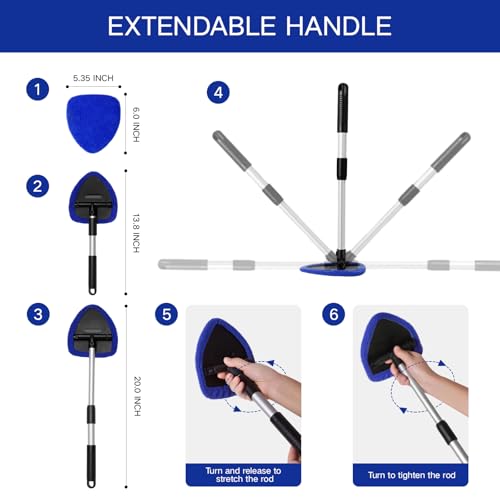 EXTENDABLE HANDLE

1

5.35 INCH

6.0 INCH

2

13.8 INCH

3

20.0 INCH

4

5

Turn and release to stretch the rod

6

Turn to tighten the rod