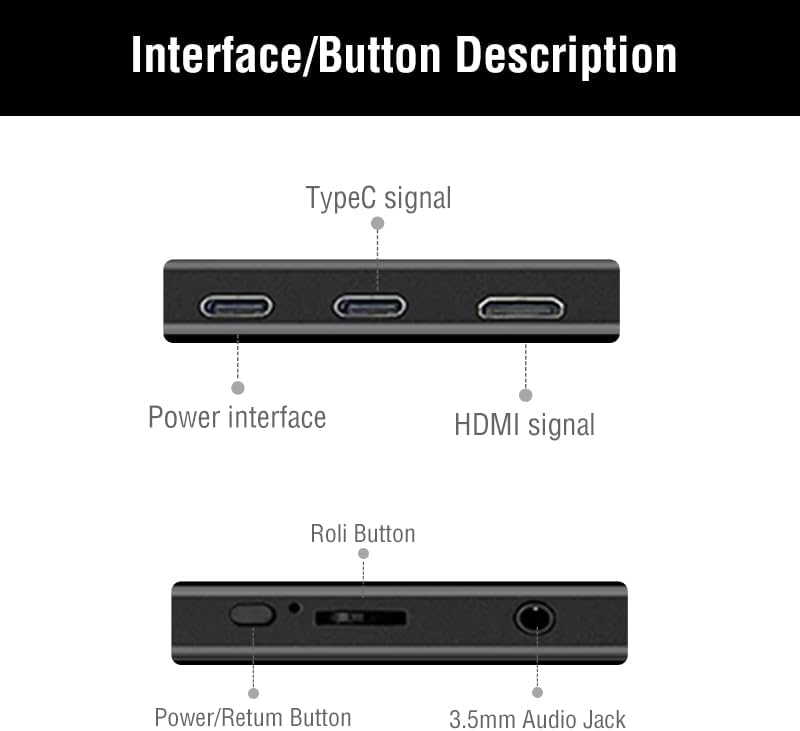 Interface/Button Description

TypeC signal

Power interface

HDMI signal

Roli Button

Power/Retum Button

3.5mm Audio Jack