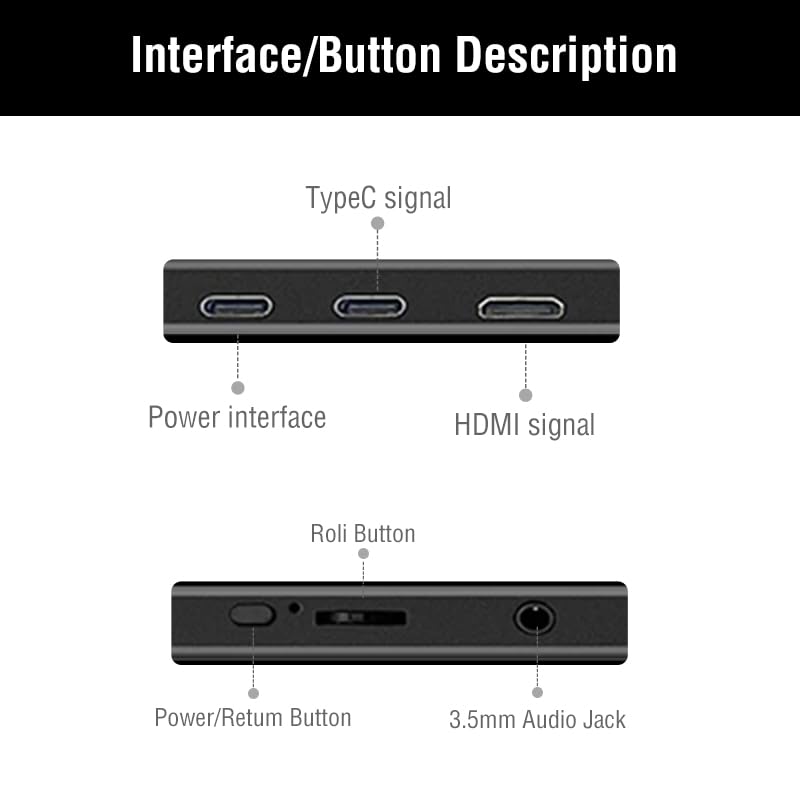 Interface/Button Description

TypeC signal

Power interface

HDMI signal

Roli Button

Power/Retum Button

3.5mm Audio Jack