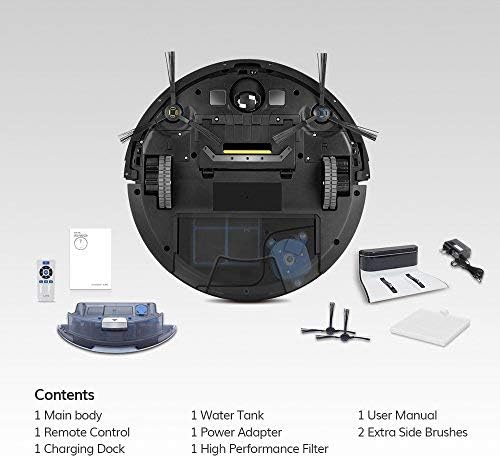 Contents

1 Main body
1 Remote Control
1 Charging Dock

1 Water Tank
1 Power Adapter
1 High Performance Filter

1 User Manual
2 Extra Side Brushes