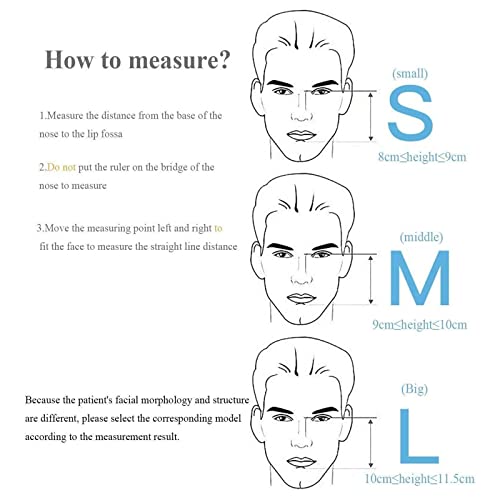 How to measure?

1.Measure the distance from the base of the nose to the lip fossa

2.Do not put the ruler on the bridge of the nose to measure

3.Move the measuring point left and right to fit the face to measure the straight line distance

Because the patient's facial morphology and structure are different, please select the corresponding model according to the measurement result.

(small)
S
8cm≤height≤9cm

(middle)
M
9cm≤height≤10cm

(Big)
L
10cm≤height≤11.5cm