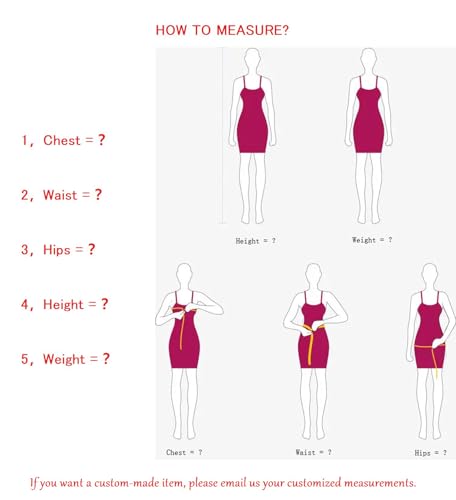 HOW TO MEASURE?

1, Chest = ?

2, Waist = ?

3, Hips = ?

4, Height = ?

5, Weight = ?

Height = ?

Weight = ?

Chest = ?

Waist = ?

Hips = ?

If you want a custom-made item, please email us your customized measurements.