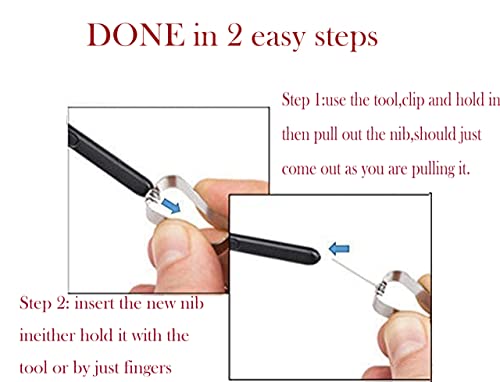 DONE in 2 easy steps

Step 1:use the tool,clip and hold in then pull out the nib,should just come out as you are pulling it.

Step 2: insert the new nib ineither hold it with the tool or by just fingers