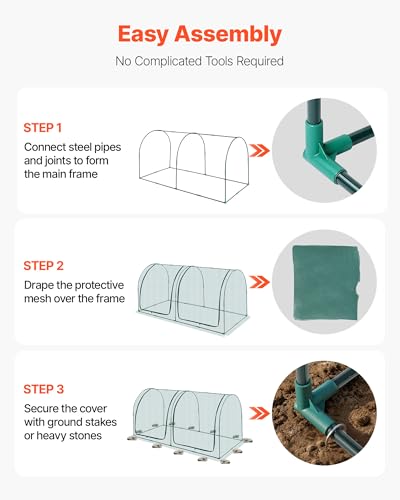 Easy Assembly

No Complicated Tools Required

STEP 1

Connect steel pipes and joints to form the main frame

STEP 2

Drape the protective mesh over the frame

STEP 3

Secure the cover with ground stakes or heavy stones