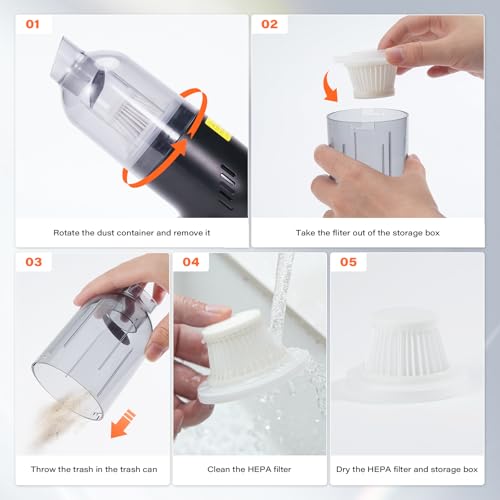 01

Rotate the dust container and remove it

02

Take the fliter out of the storage box

03

Throw the trash in the trash can

04

Clean the HEPA filter

05

Dry the HEPA filter and storage box