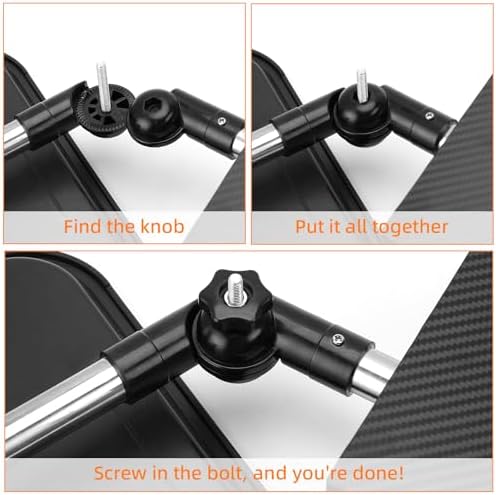 Find the knob

Put it all together

Screw in the bolt, and you're done!