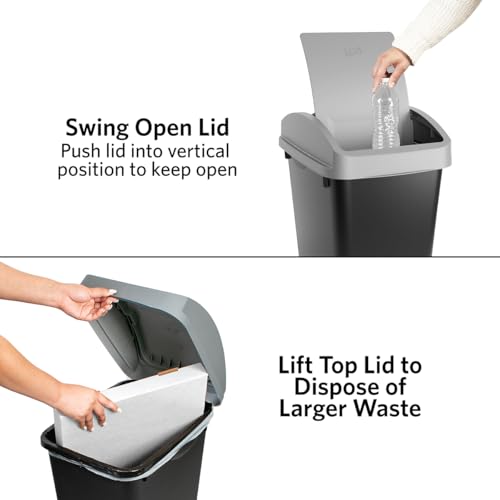 Swing Open Lid
Push lid into vertical position to keep open

Lift Top Lid to Dispose of Larger Waste